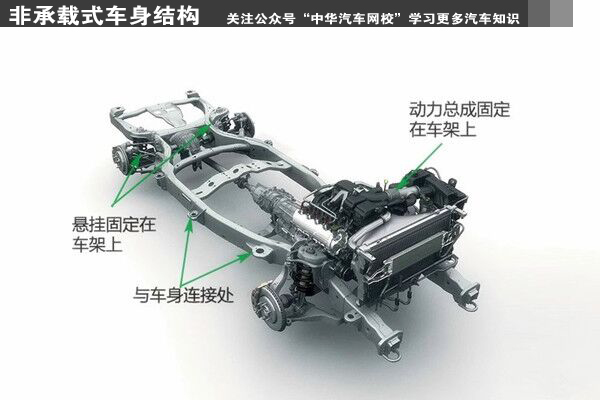 非承载式车身结构

关注公众号“中华汽车网校”学习更多汽车知识

动力总成固定在车架上

悬挂固定在车架上

与车身连接处